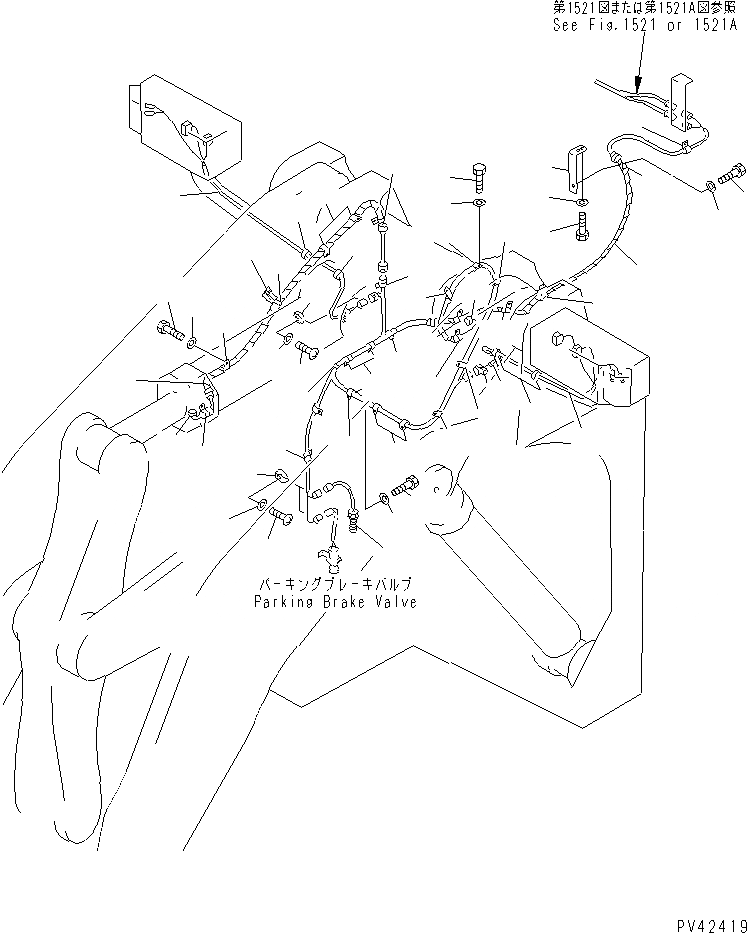 第1521図または第1521A図参照
See Fig.1521 or 1521A

パーキングブレーキバルブ
Parking Brake Valve

PV42419