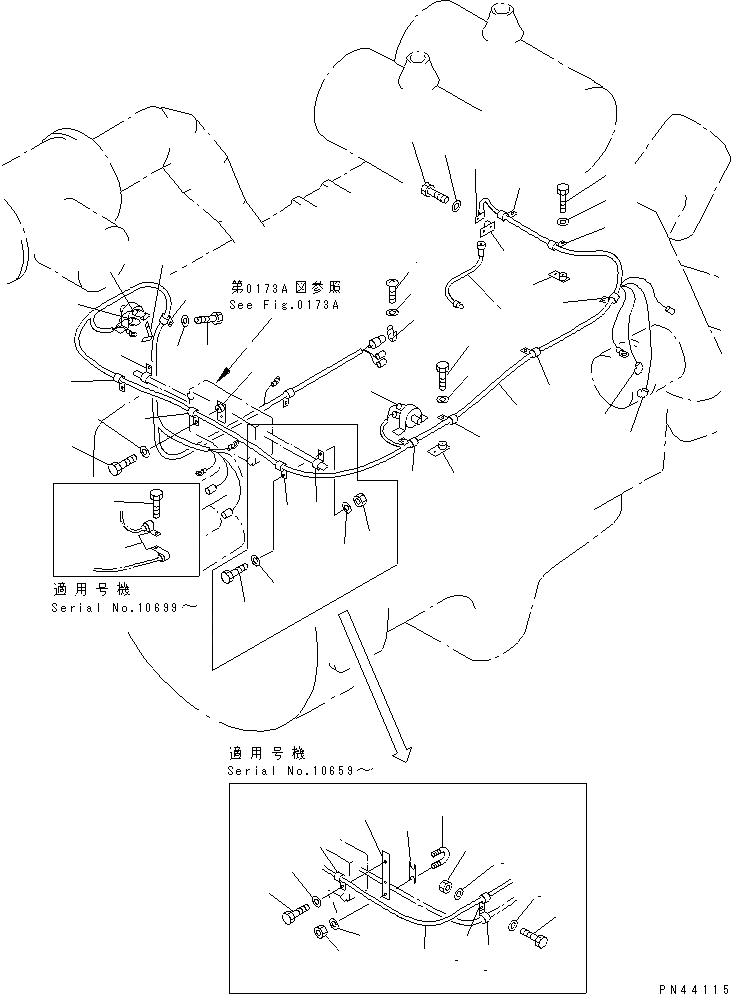 第0173A図参照
See Fig.0173A

適用号機
Serial No.10699～

適用号機
Serial No.10659～

PN44115