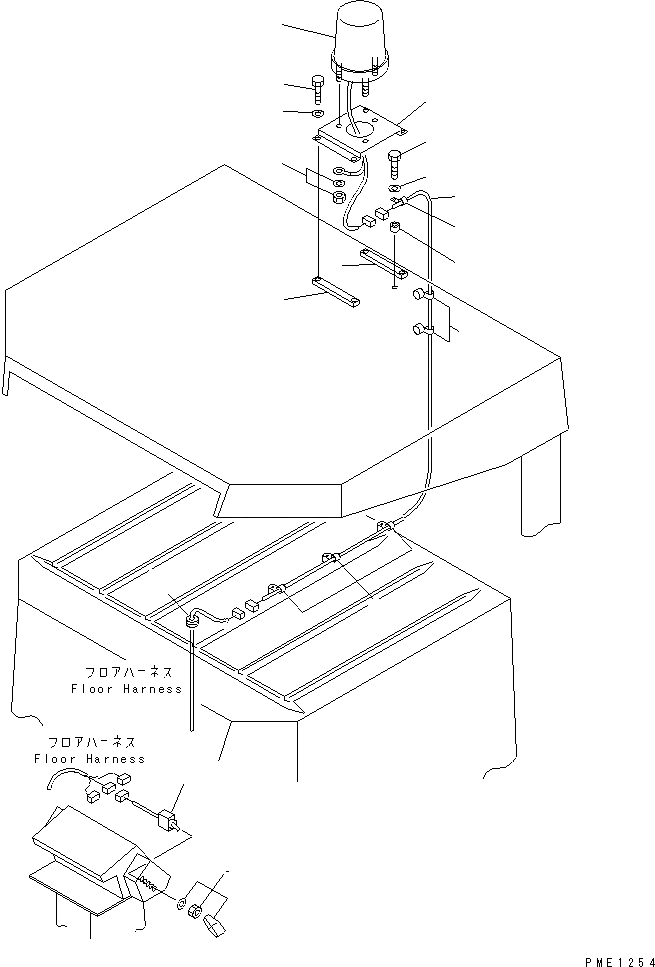 フロアハーネス
Floor Harness

フロアハーネス
Floor Harness

PME1254