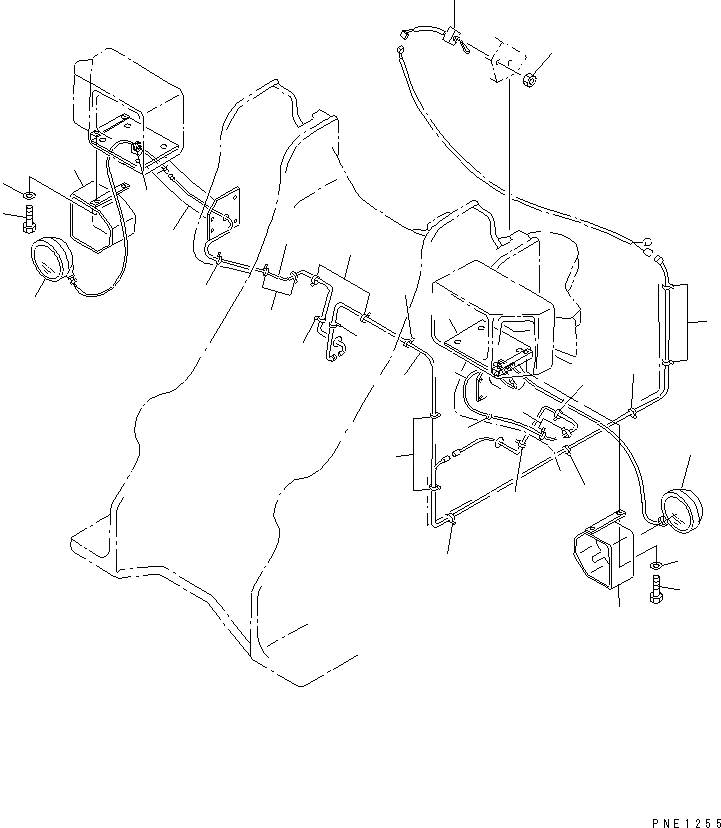 PNE1255