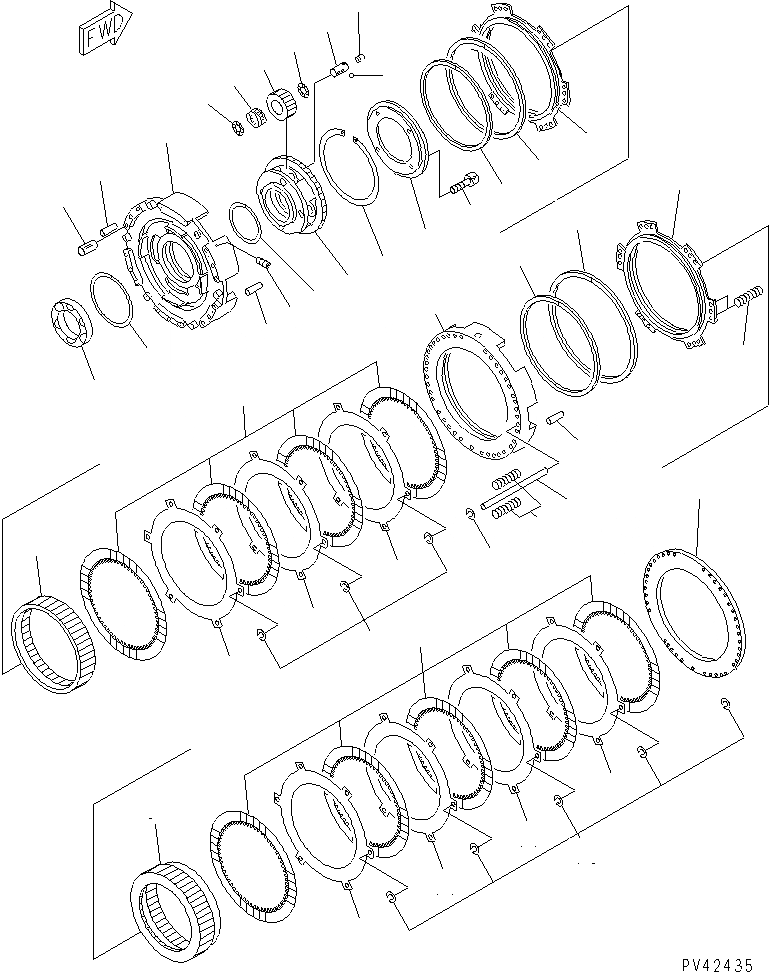 FWD

PV42435