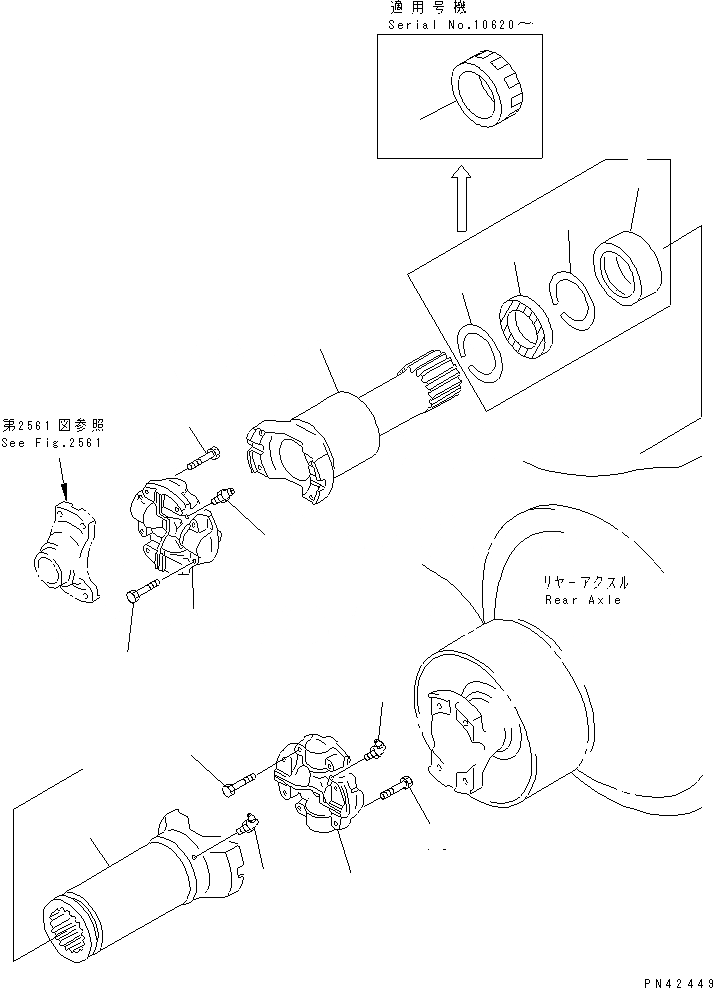 適用号機
Serial No.10620～

第2561図参照
See Fig.2561

リヤーアクスル
Rear Axle

PN42449