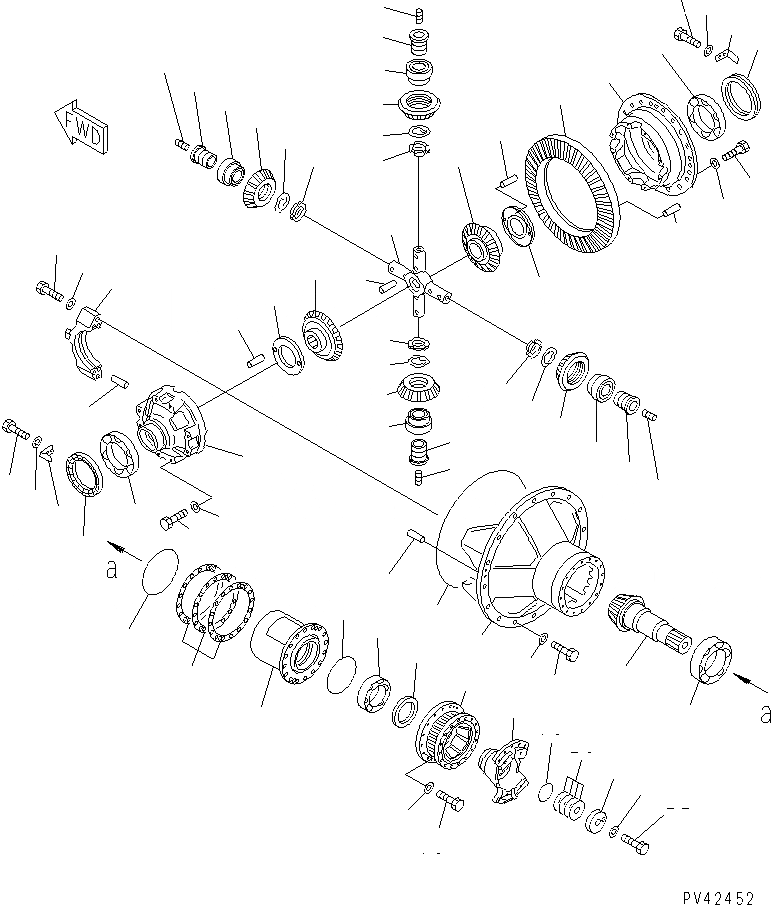 FWD

a

a

PV42452