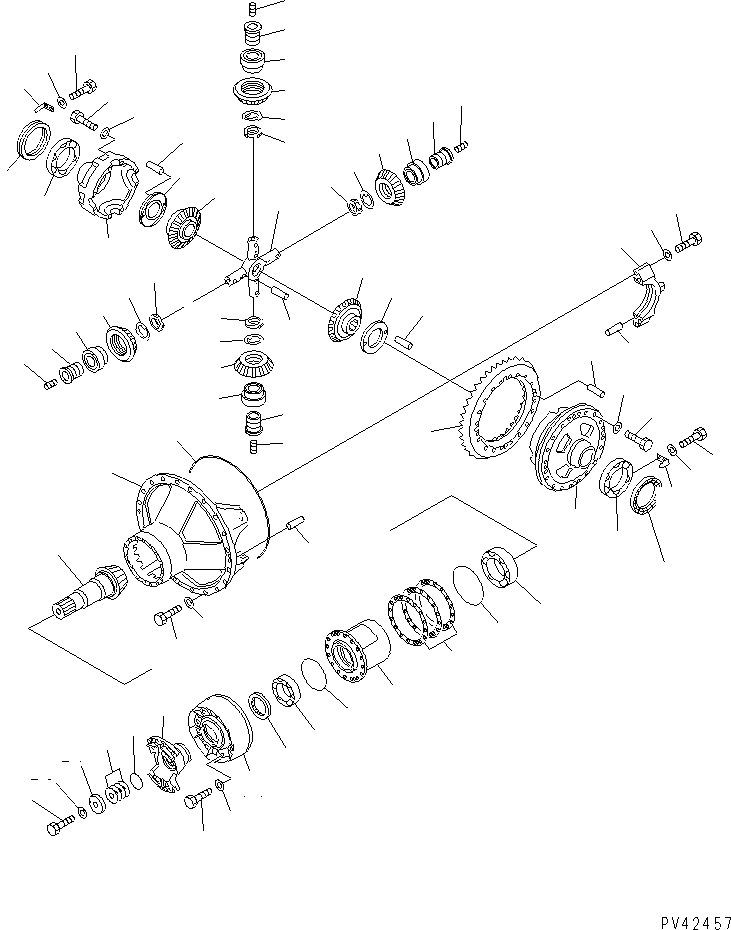 PV42457