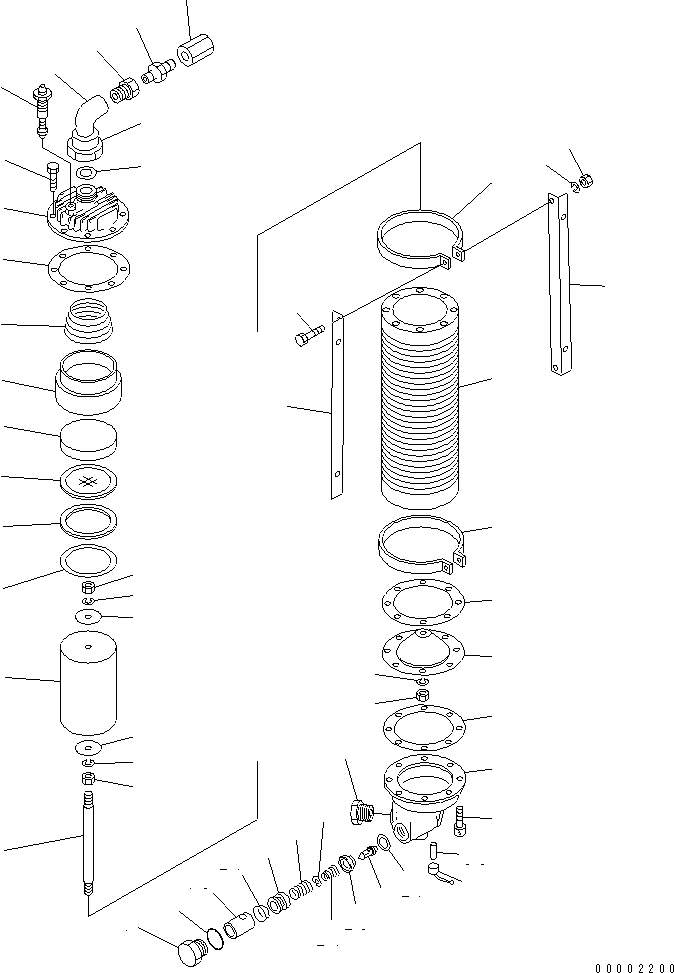 00002200