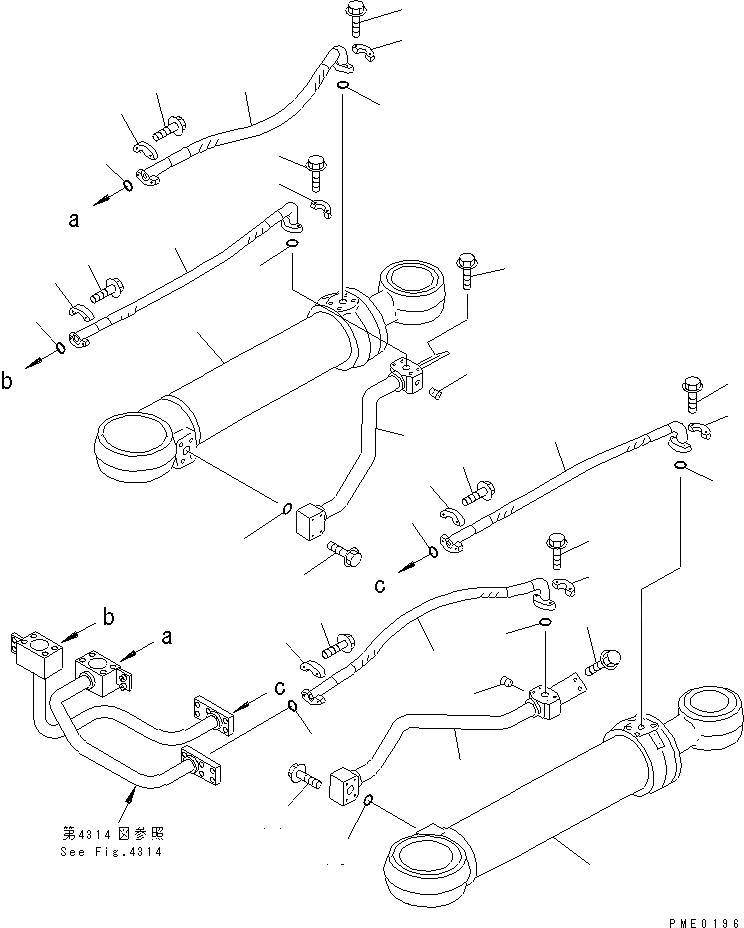 a
b
c
b
a
c
第4314図参照
See Fig.4314
PME0196