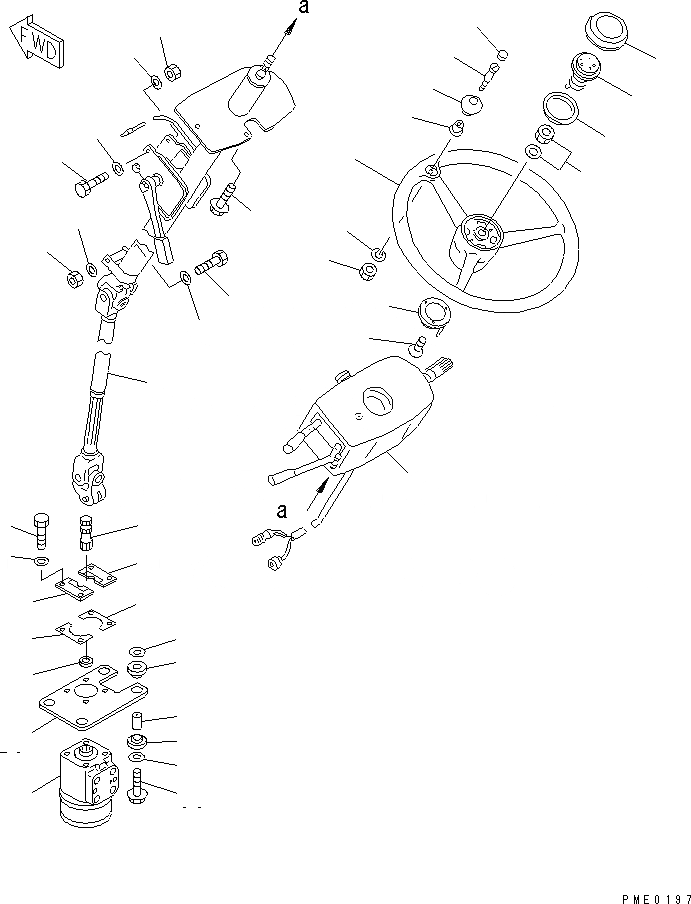 FWD
a
a
PME0197