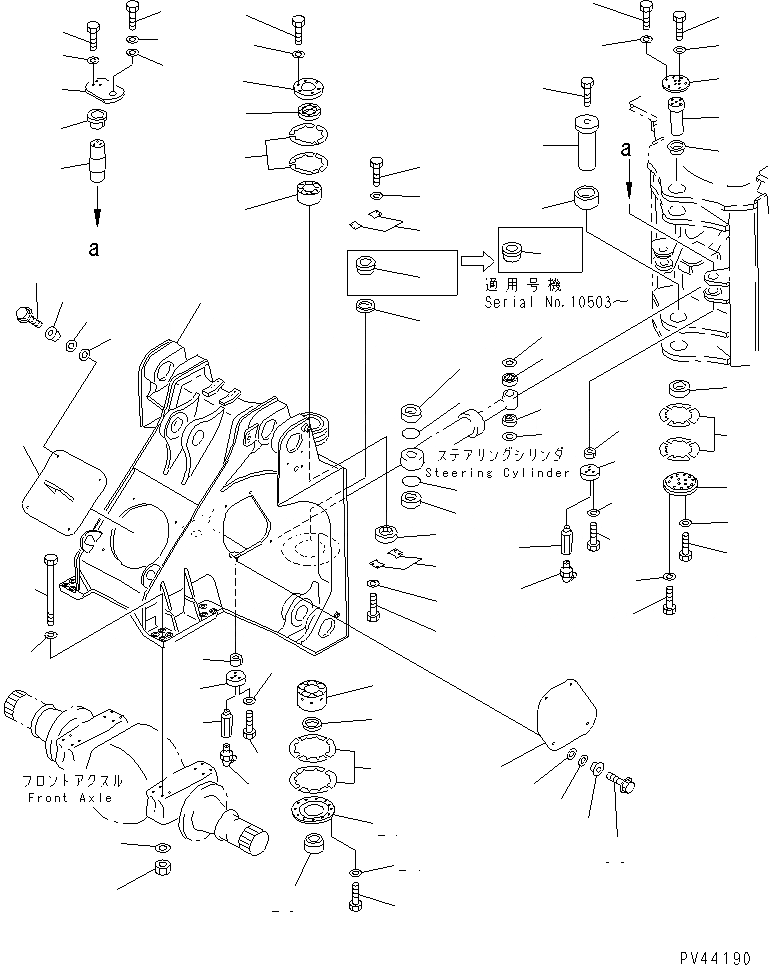 a

a

適用号機
Serial No.10503～

ステアリングシリンダ
Steering Cylinder

フロントアクスル
Front Axle

PV44190