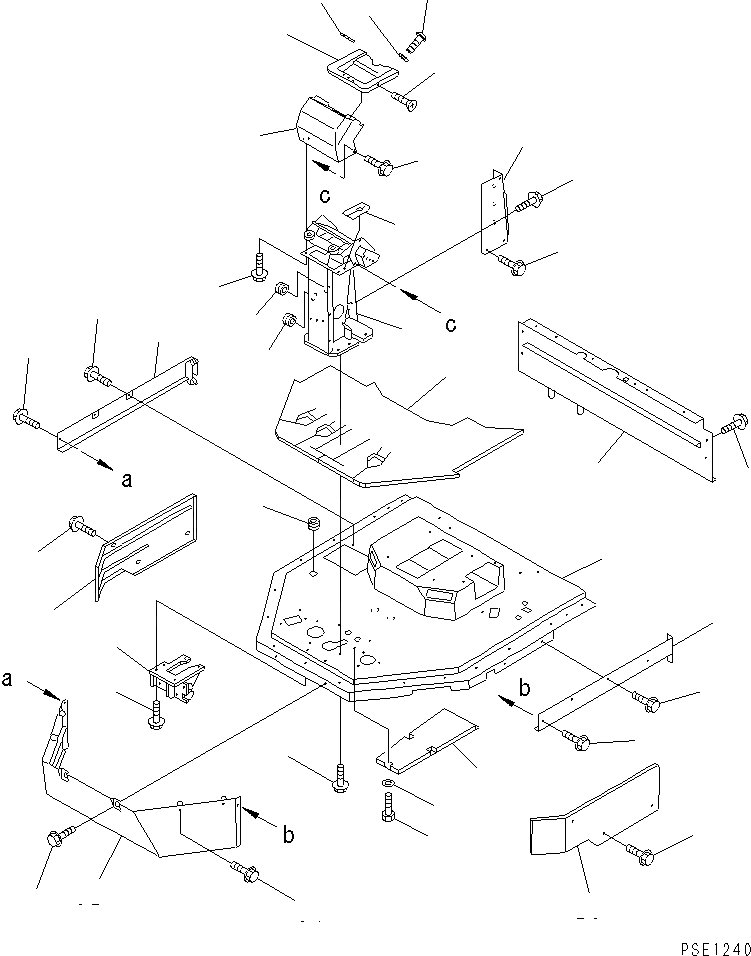 c
c
a
a
b
b
PSE1240