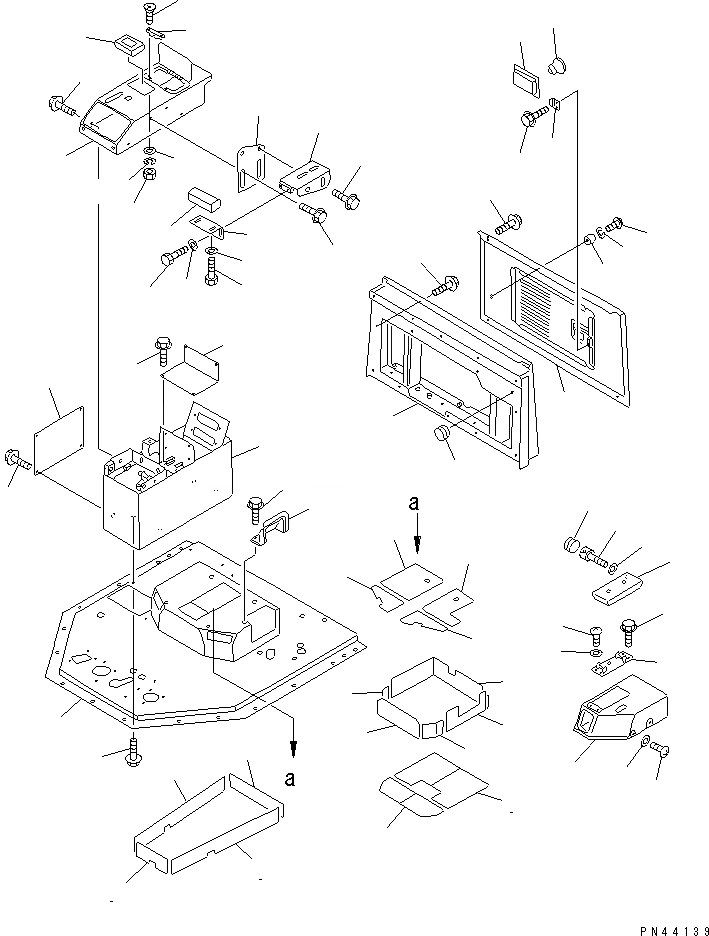 a

a

PN44139