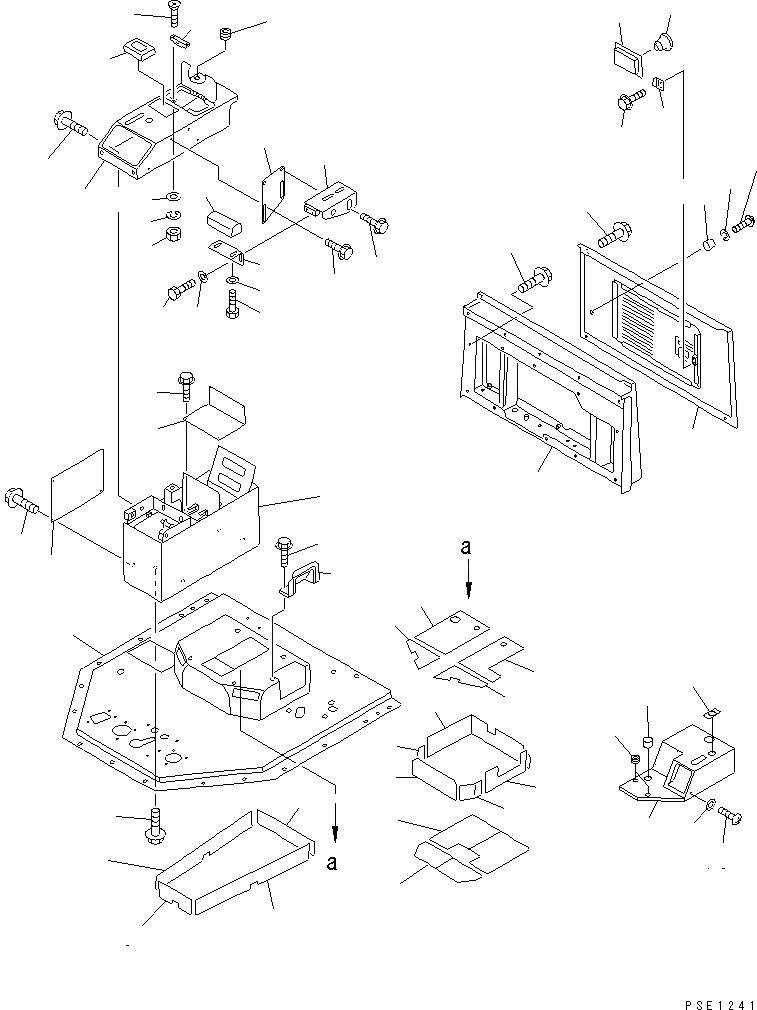 a

a

PSE1241