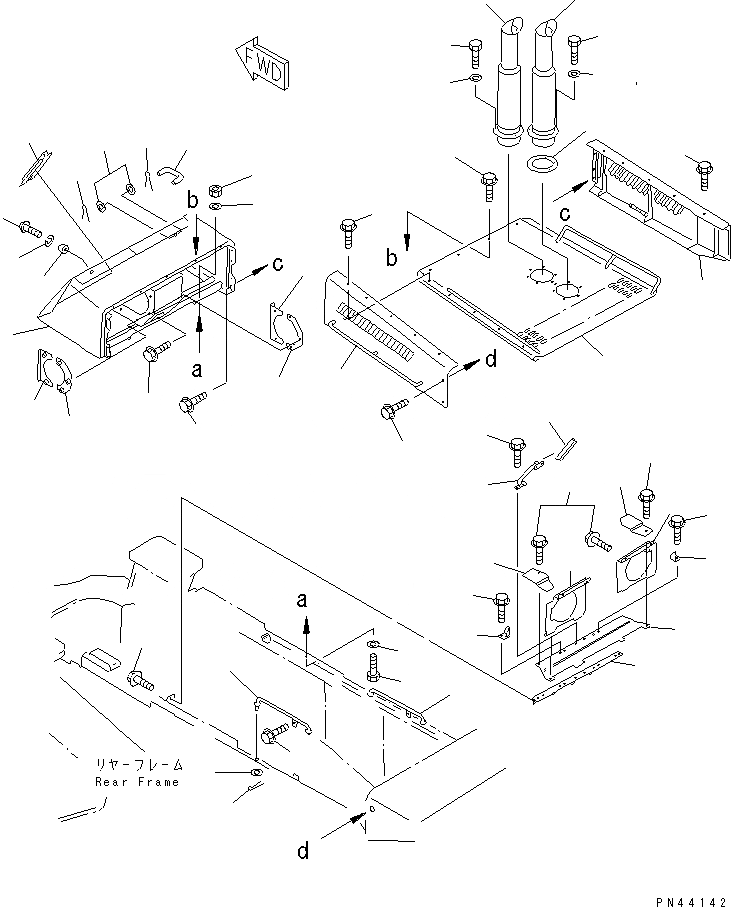 FWD

b

c

a

b

c

d

a

リヤーフレーム
Rear Frame

d

PN44142