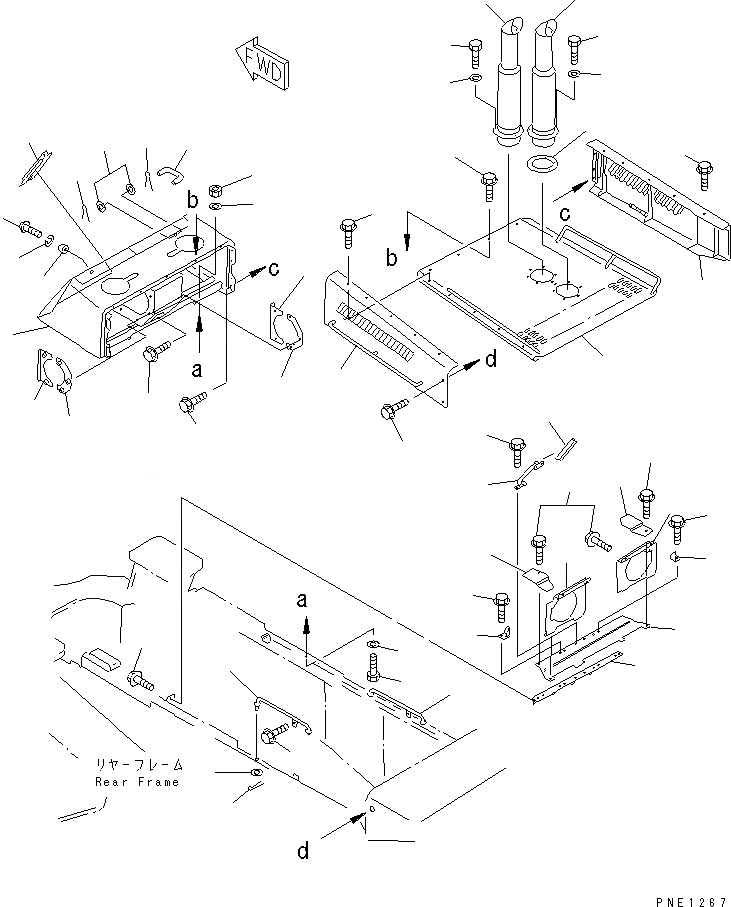 FWD

b

c

a

b

c

d

a

リヤーフレーム
Rear Frame

d

PNE1267