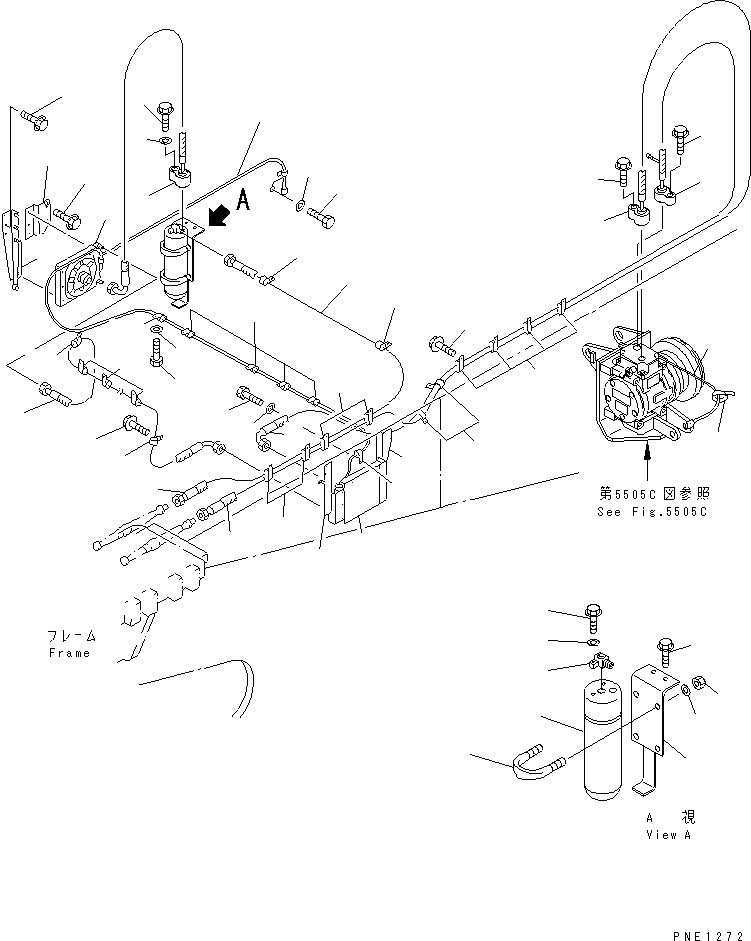 A

第5505C図参照
See Fig.5505C

フレーム
Frame

A 視
View A

PNE1272