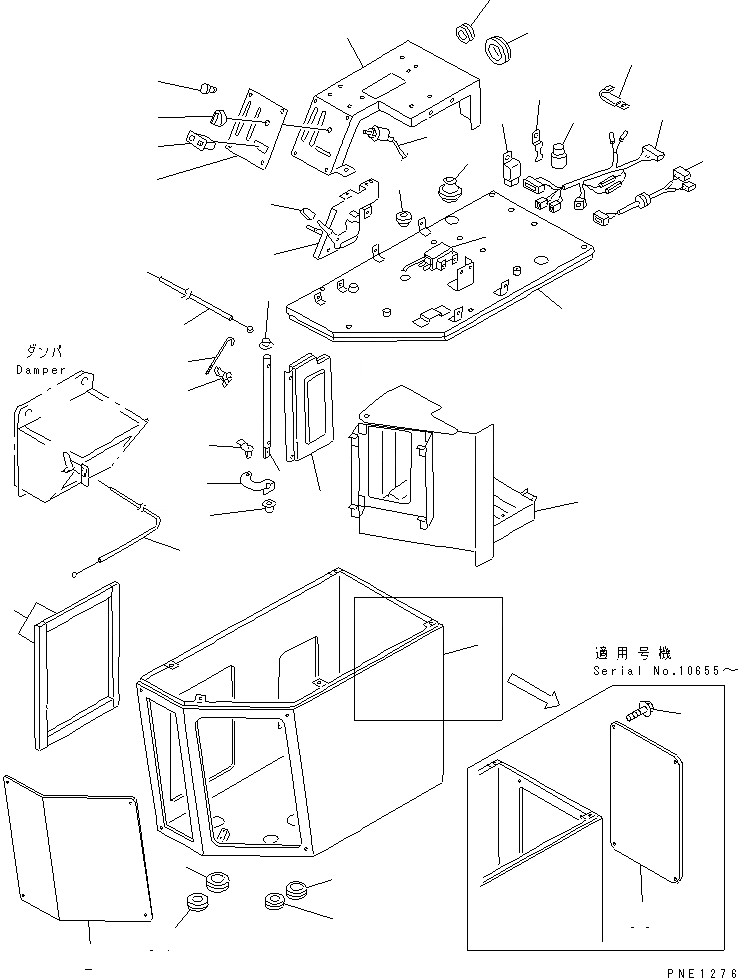 ダンパ
Damper

適用号機
Serial No.10655～

PNE1276