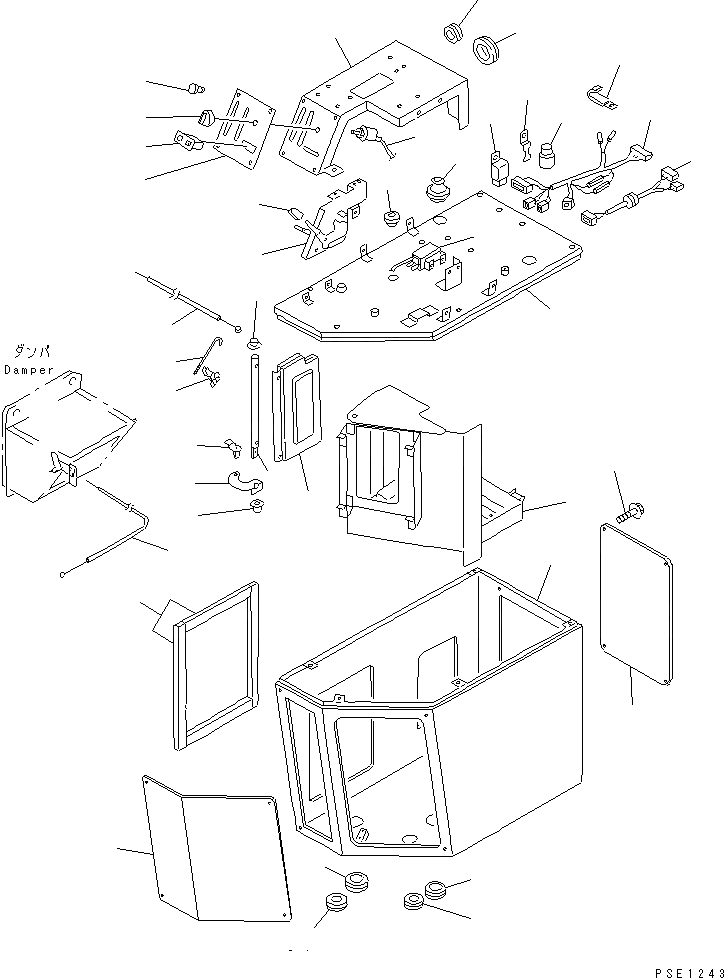 ダンパ
Damper

PSE1243