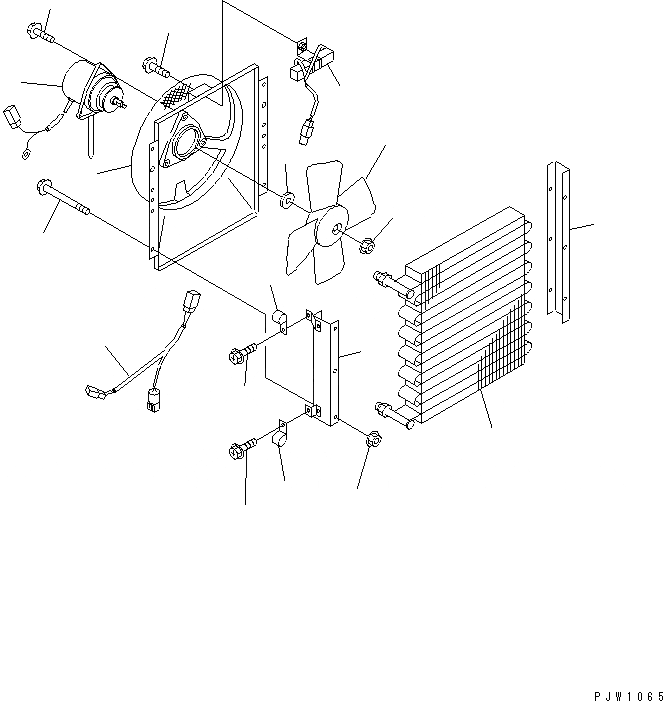 PJW1065