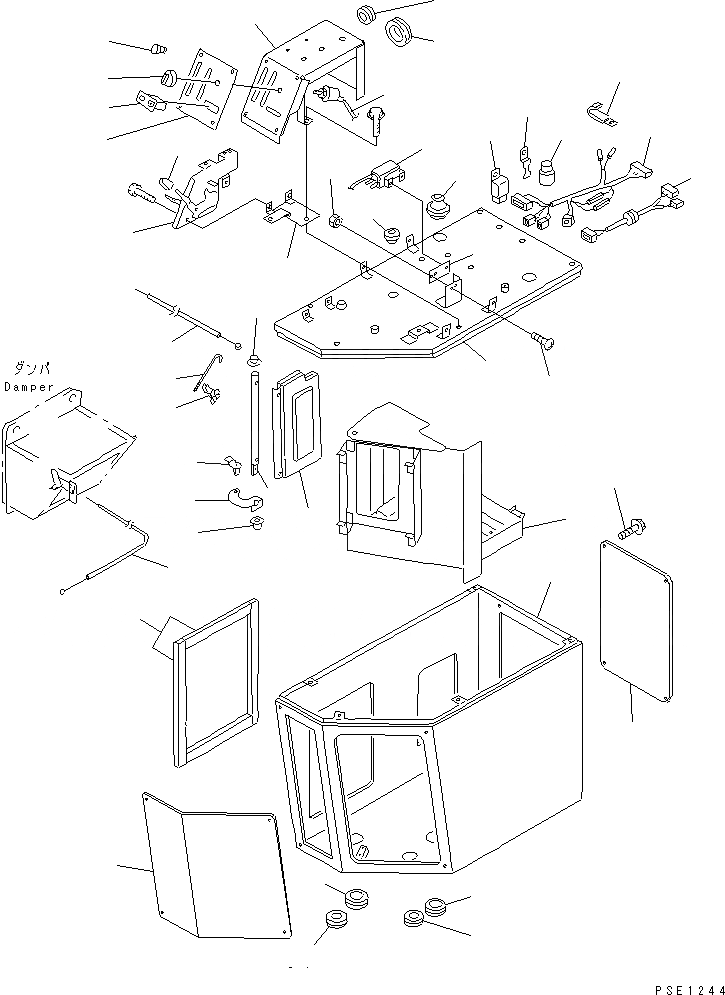 ダンパ
Damper

PSE1244