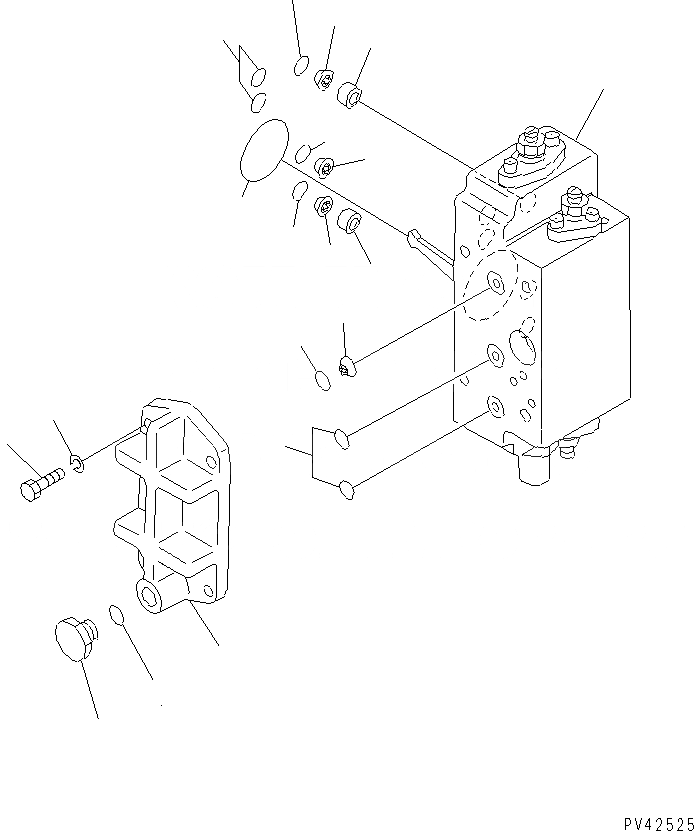 PV42525