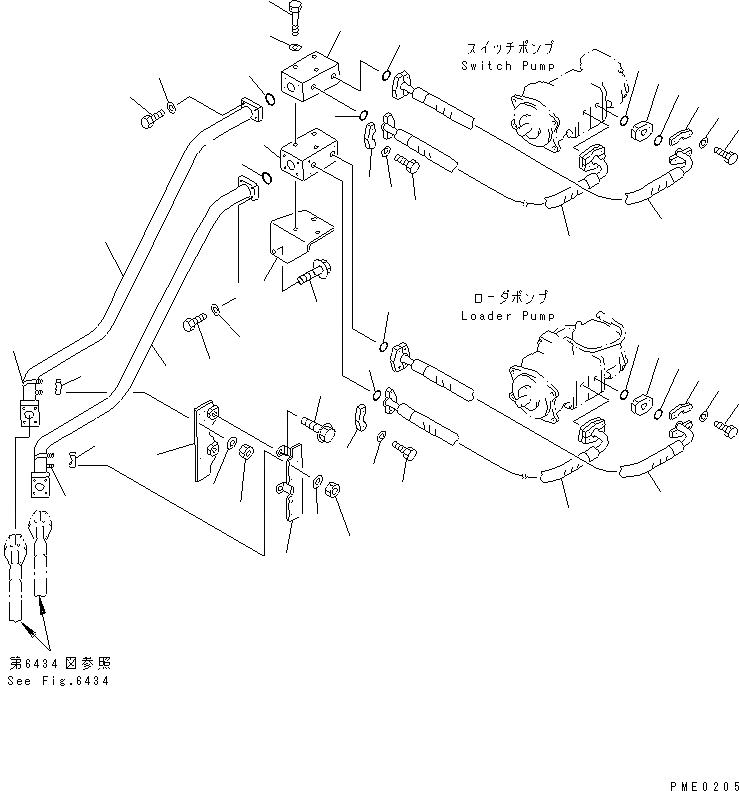 スイッチポンプ
Switch Pump

ローダポンプ
Loader Pump

第6434図参照
See Fig.6434

PME0205