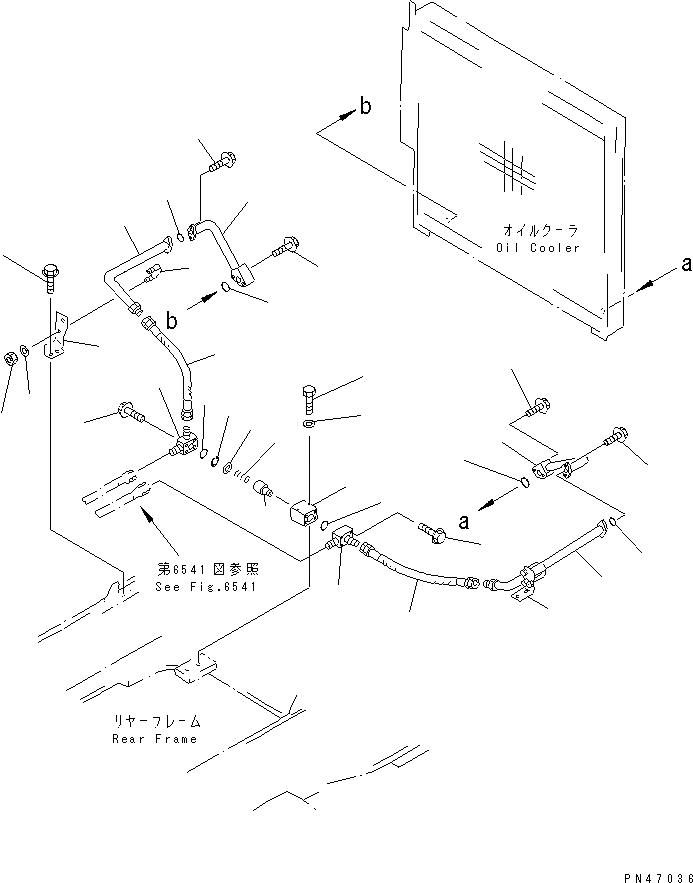 b

オイルクーラ
Oil Cooler

a

b

a

第6541図参照
See Fig.6541

リヤーフレーム
Rear Frame

PN47036