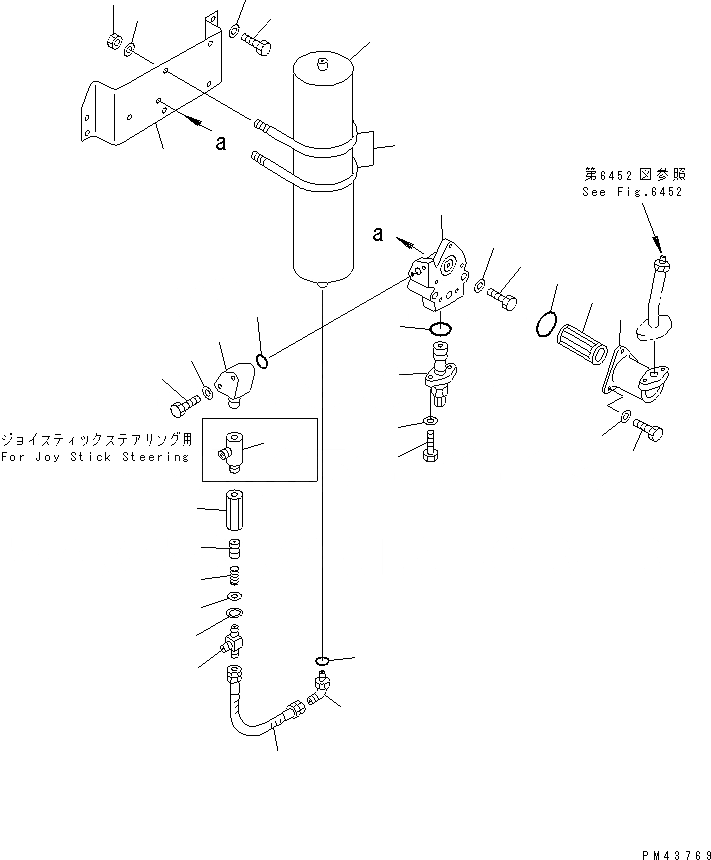 a

第6452図参照
See Fig.6452

a

ジョイスティックステアリング用
For Joy Stick Steering

PM43769