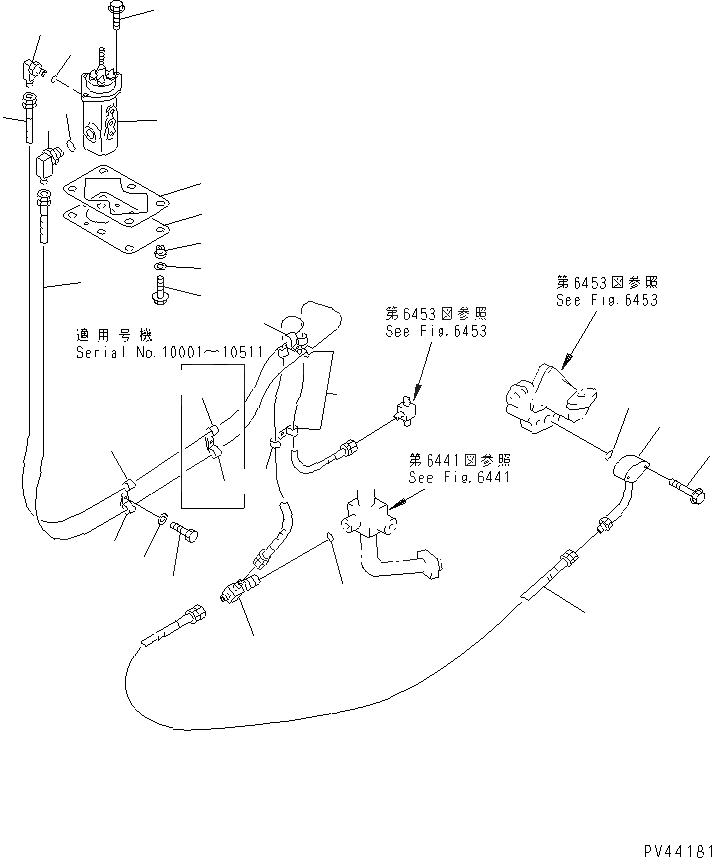 第6453図参照
See Fig.6453

適用号機
Serial No.10001～10511

第6453図参照
See Fig.6453

第6441図参照
See Fig.6441

PV44181