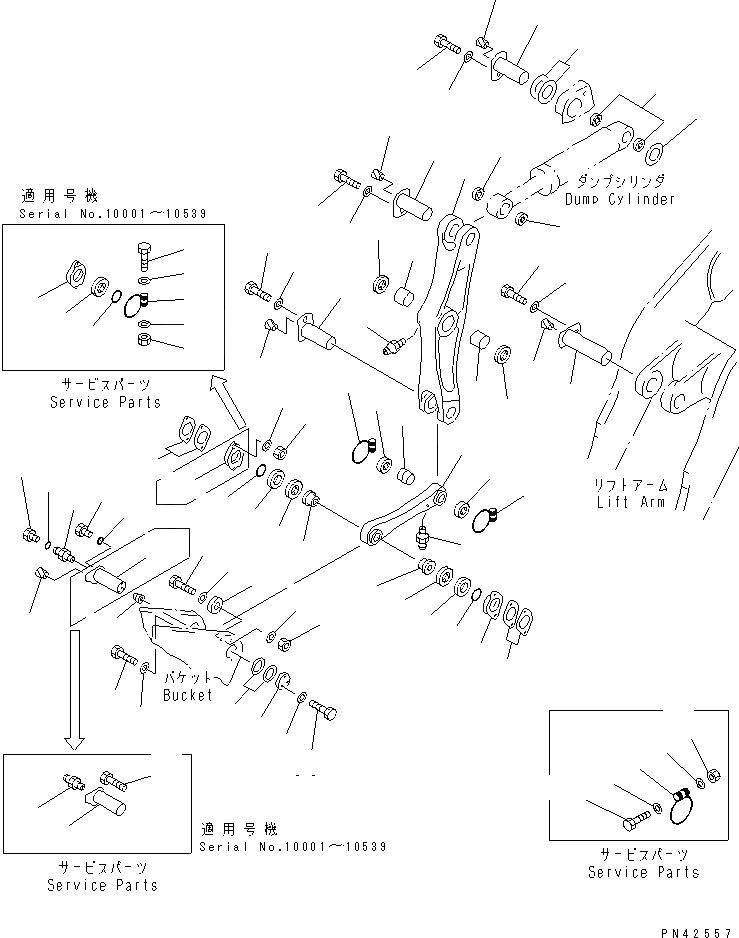 適用号機
Serial No.10001～10539

サービスパーツ
Service Parts

ダンプシリンダ
Dump Cylinder

リフトアーム
Lift Arm

バケット
Bucket

適用号機
Serial No.10001～10539

サービスパーツ
Service Parts

サービスパーツ
Service Parts

PN42557