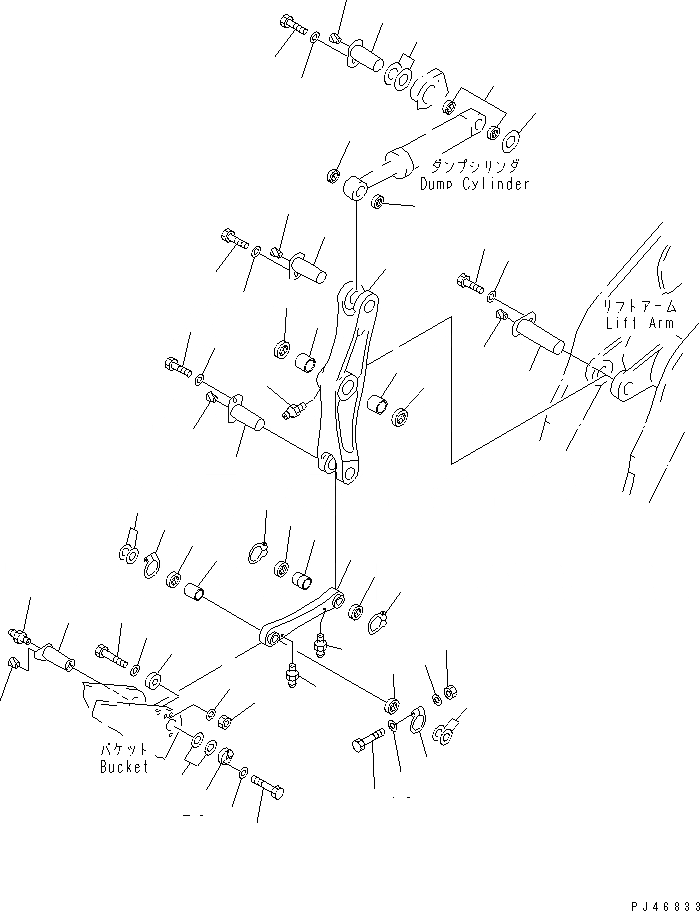 ダンプシリンダ
Dump Cylinder

リフトアーム
Lift Arm

バケット
Bucket

PJ46833