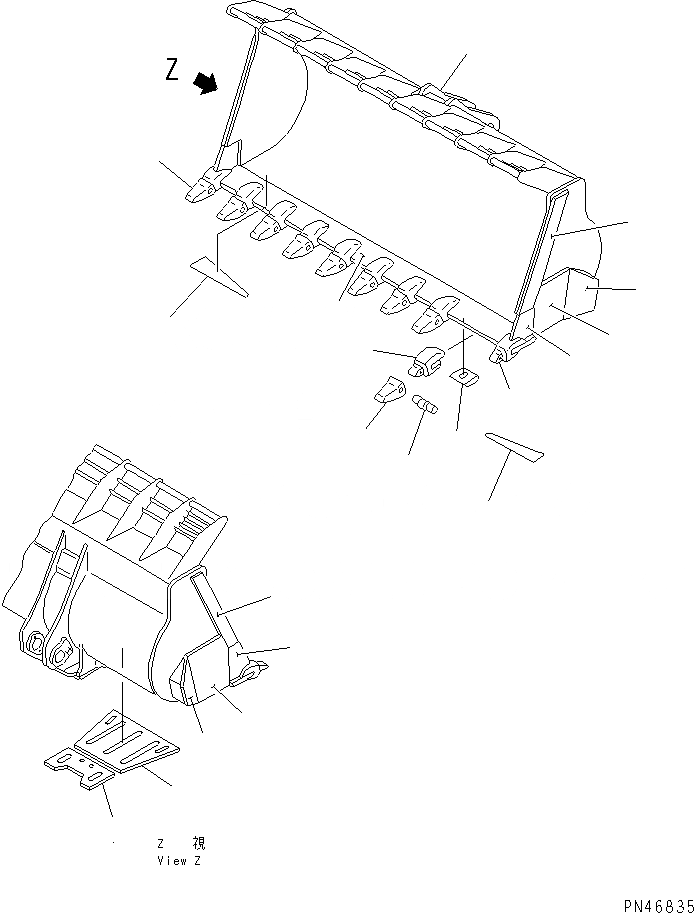 Z

Z 視
View Z

PN46835