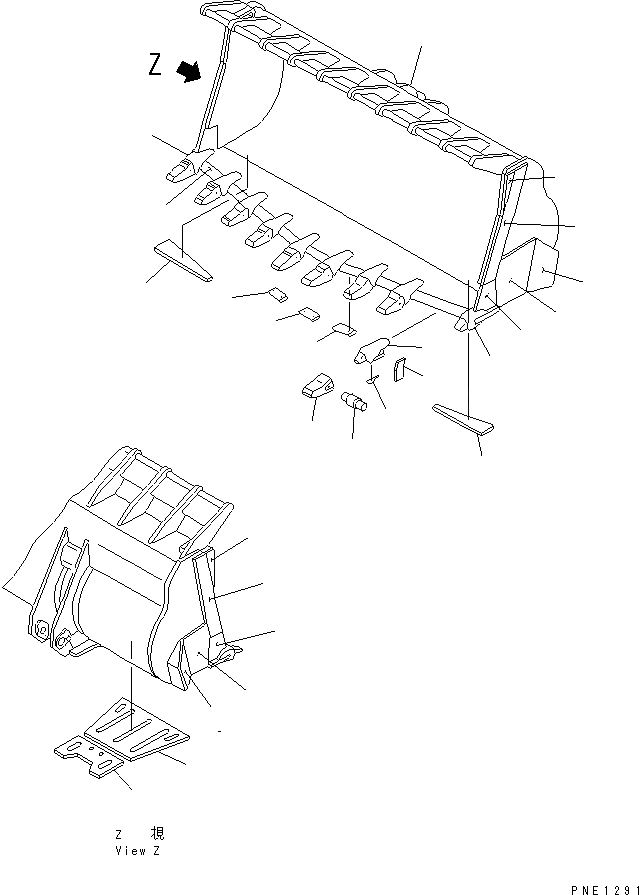 Z

Z 視
View Z

PNE1291