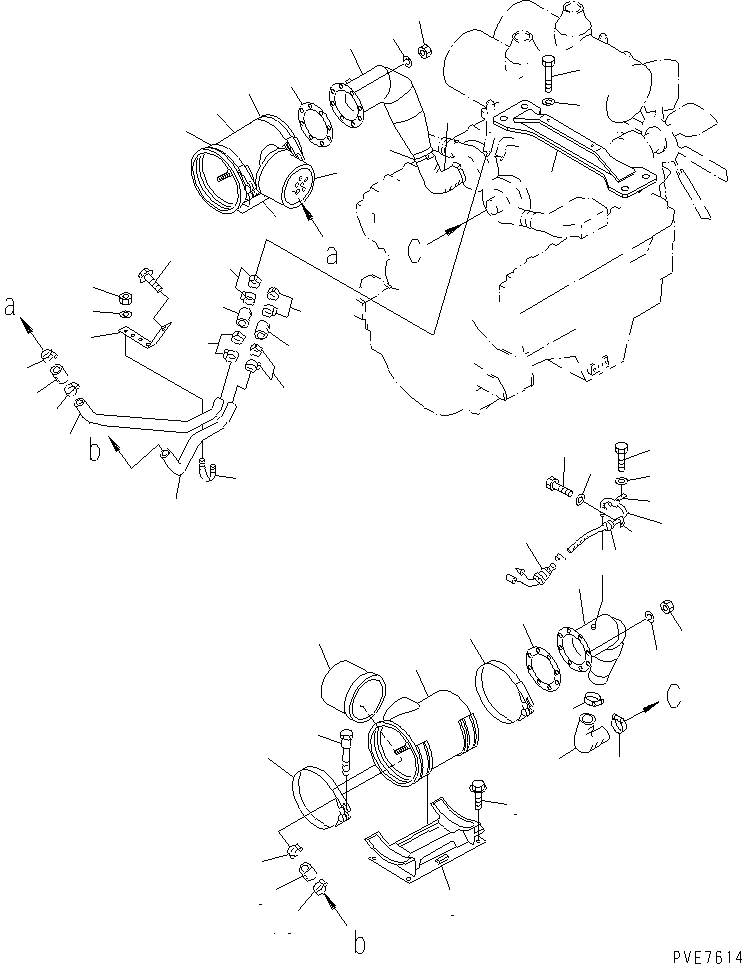 a
C
a
b
C
b
PVE7614