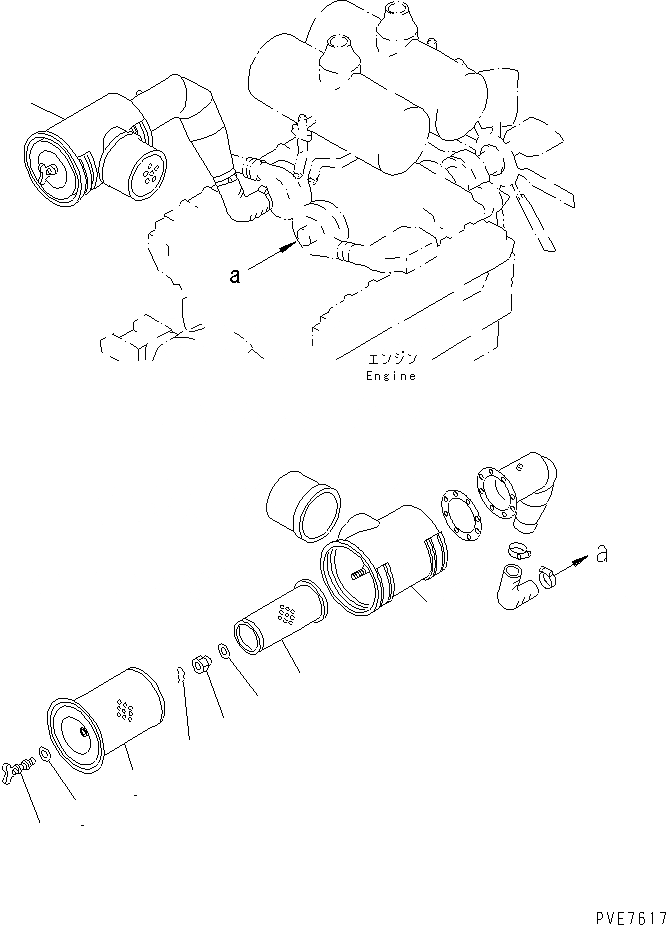 a
エンジン
Engine
a
PVE7617