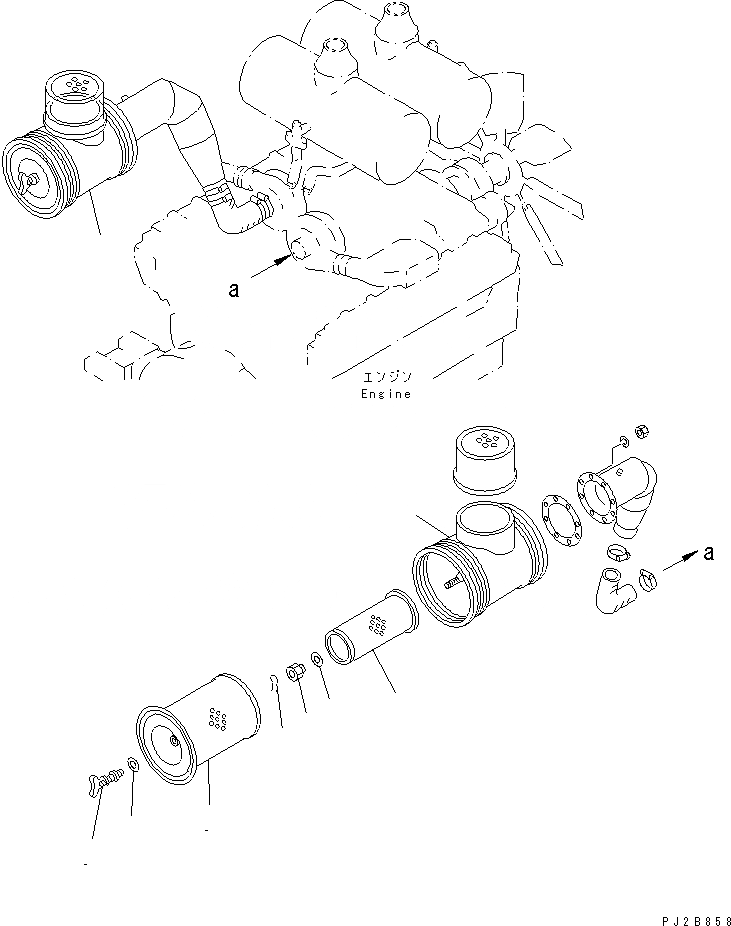 a

エンジン
Engine

a

PJ2B858