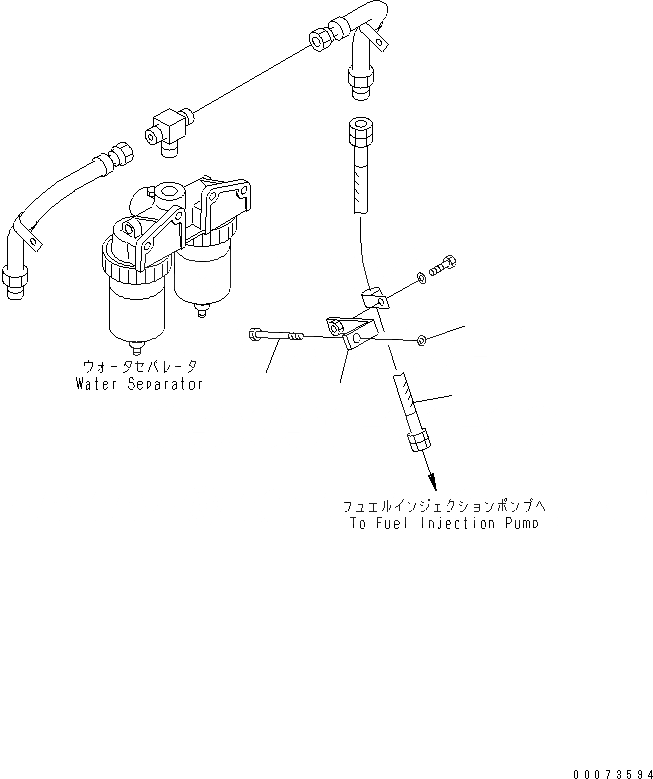 ウォータセパレータ
Water Separator

フュエルインジェクションポンプへ
To Fuel Injection Pump

00073594