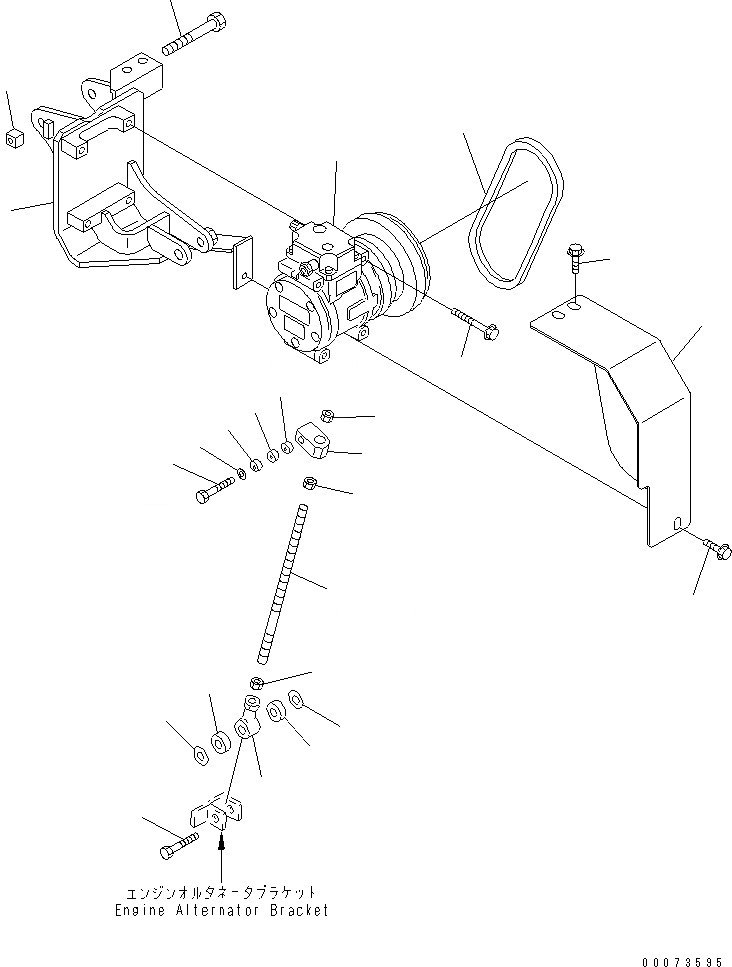 エンジンオルタネータブラケット
Engine Alternator Bracket

00073595