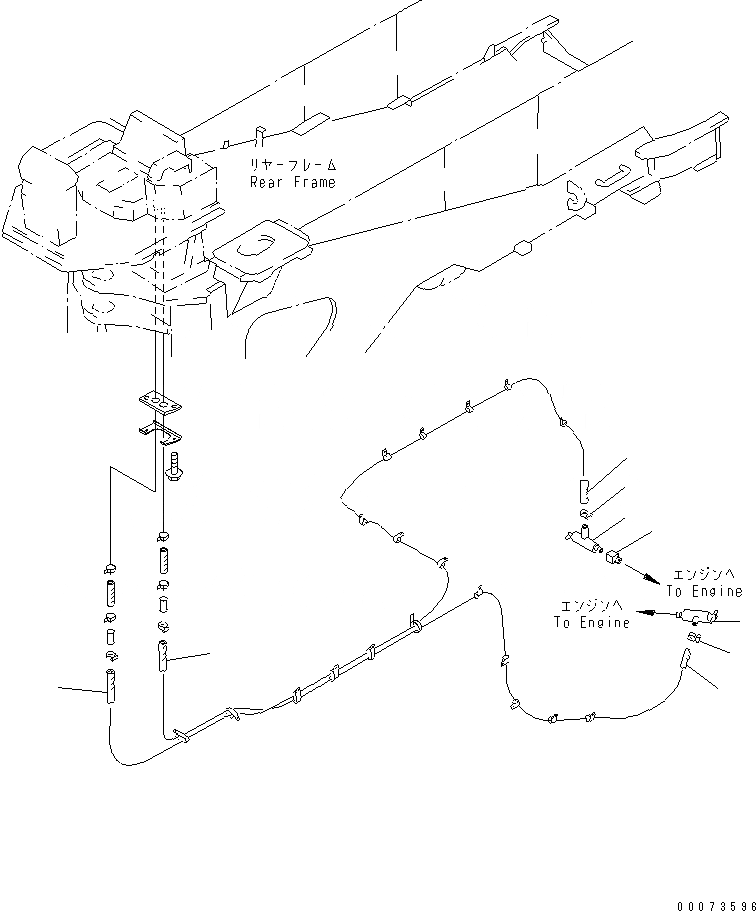 リヤーフレーム
Rear Frame

エンジンへ
To Engine

エンジンへ
To Engine

00073596