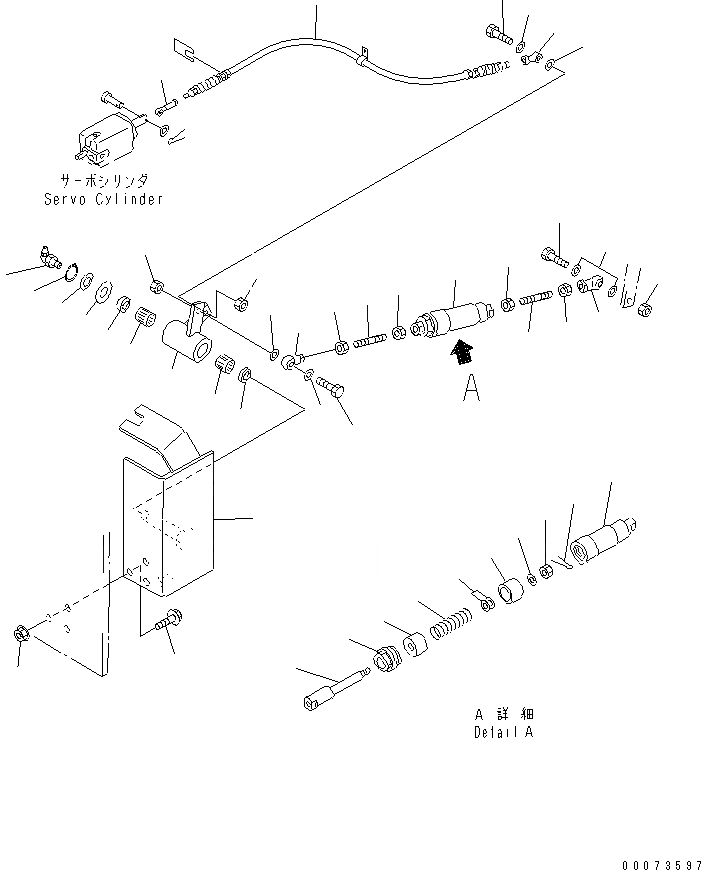 サーボシリンダ
Servo Cylinder

A

A 詳細
Detail A

00073597