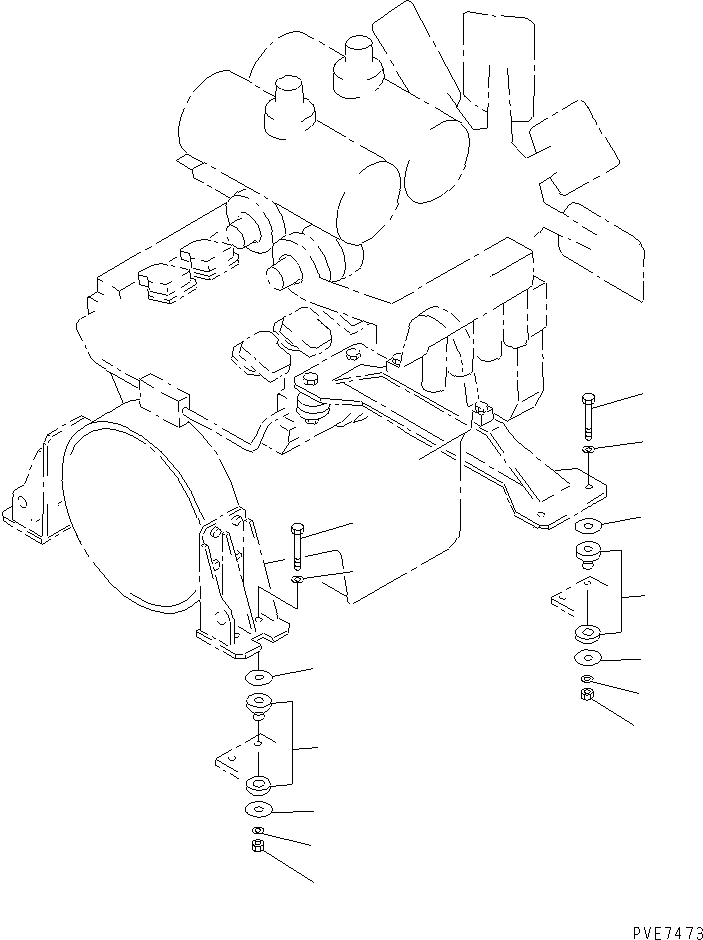 PVE7473