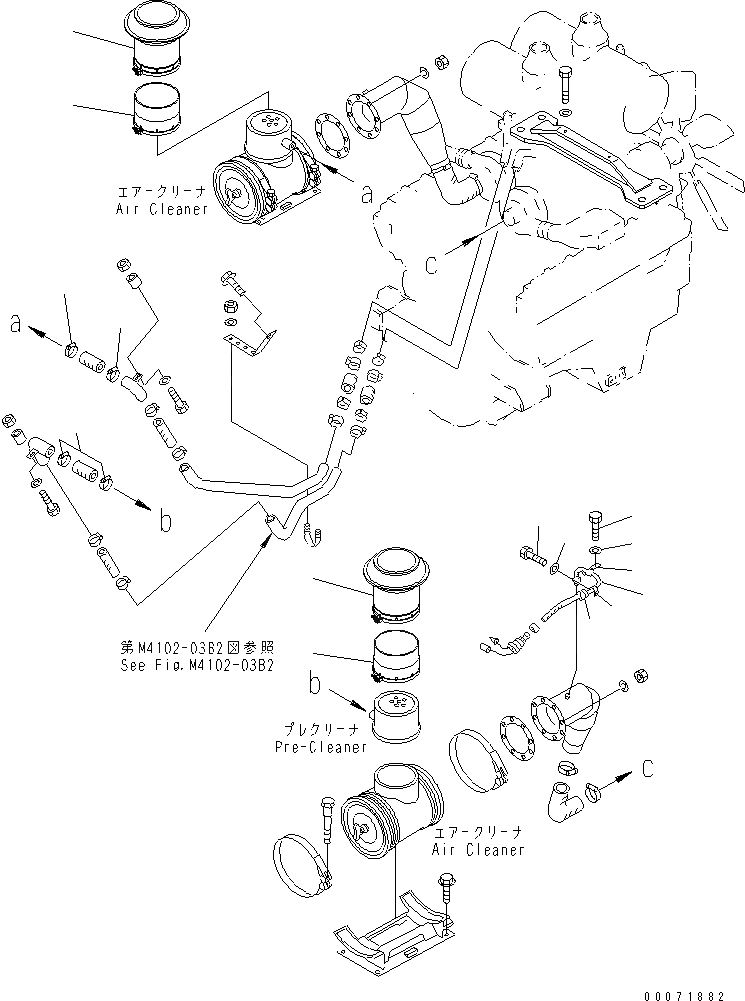 エアークリーナ
Air Cleaner

a

C

a

b

第M4102-03B2図参照
See Fig.M4102-03B2

b

プレクリーナ
Pre-Cleaner

C

エアークリーナ
Air Cleaner

00071882