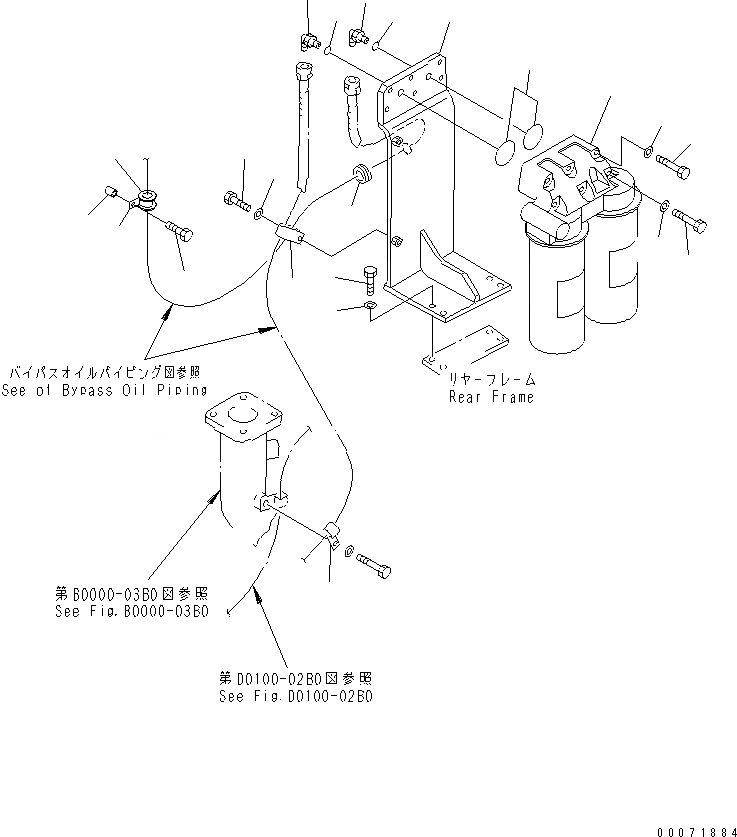 バイパスオイルパイピング図参照
See of Bypass Oil Piping

リヤーフレーム
Rear Frame

第B0000-03B0図参照
See Fig.B0000-03B0

第D0100-02B0図参照
See Fig.D0100-02B0

00071884