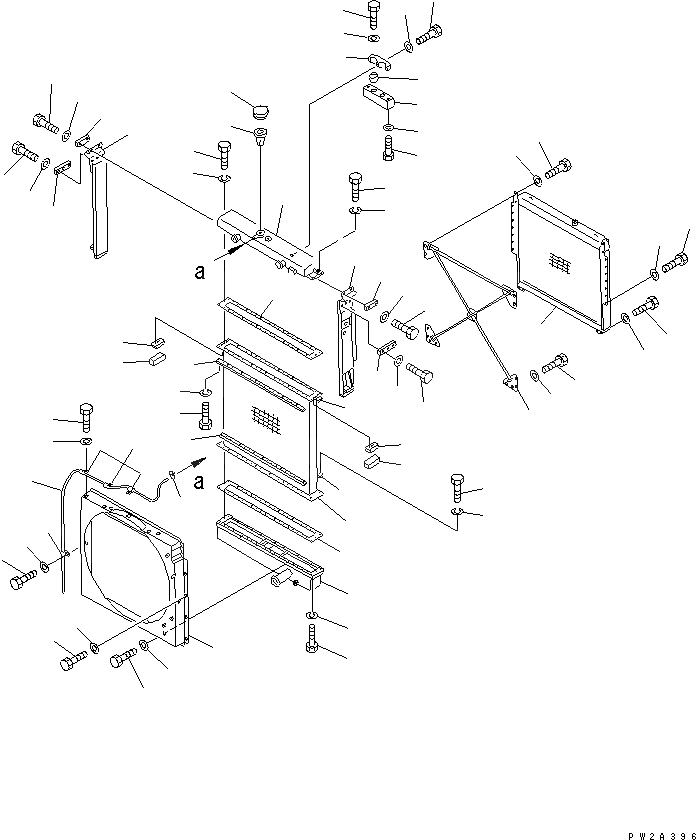 a

a

PW2A396