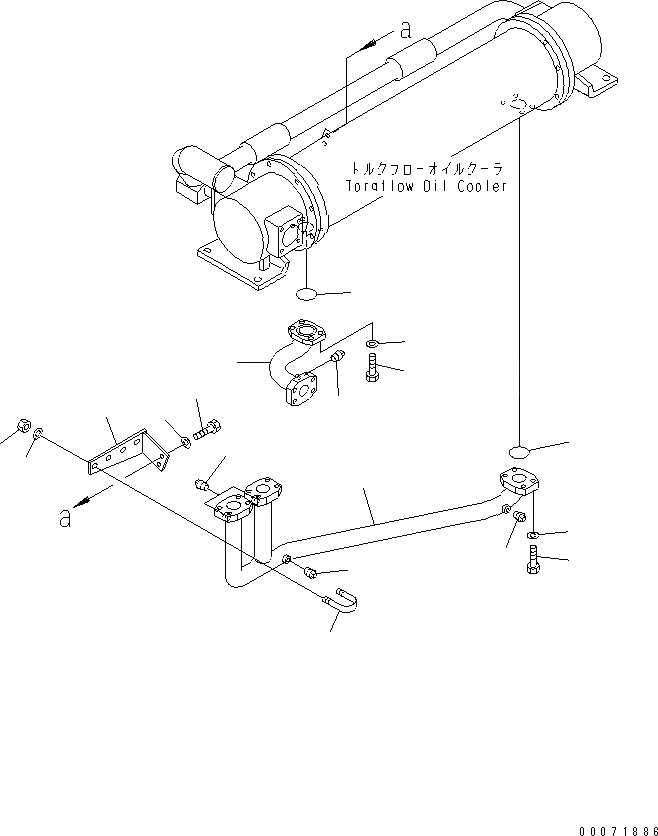 a
トルクフローオイルクーラ
Torqflow Oil Cooler
a
00071886