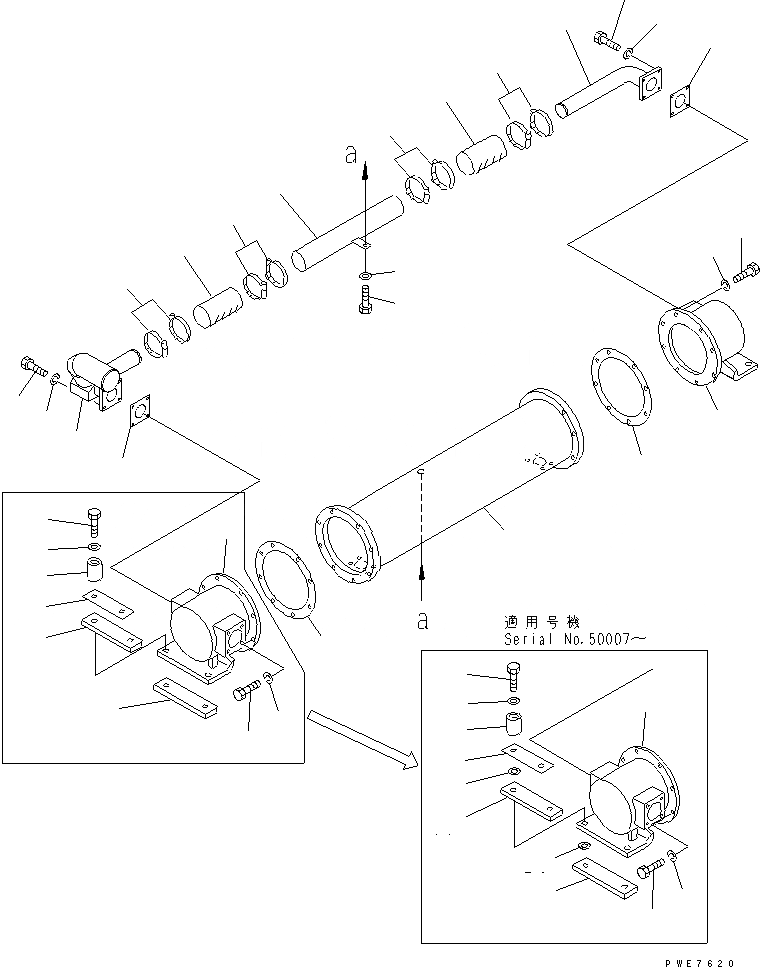 a

a

適用号機
Serial No.50007~

PWE7620