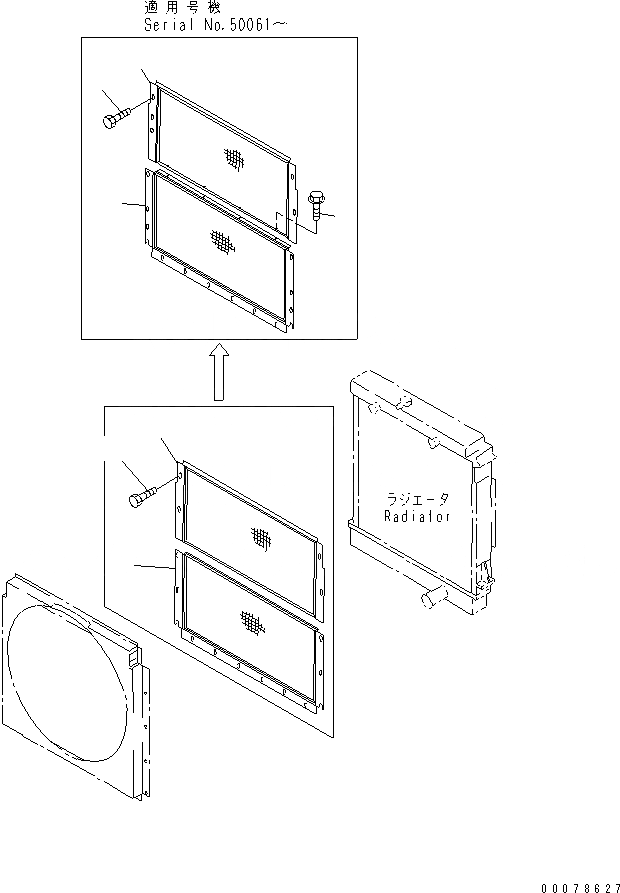 適用号機
Serial No.50061~

ラジエータ
Radiator

00078627