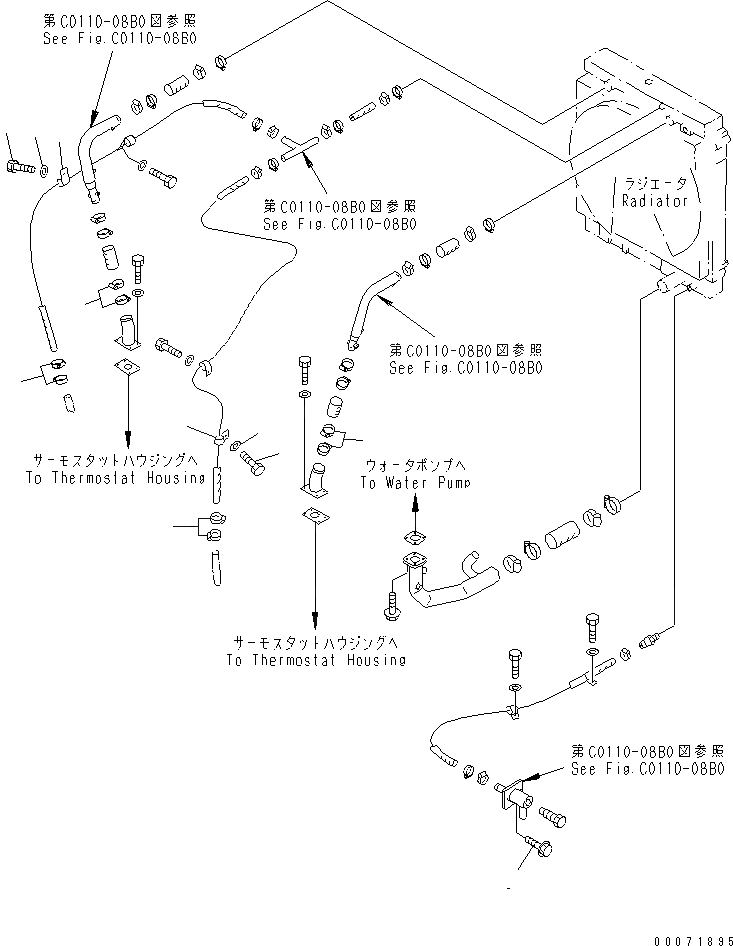 第C0110-08B0図参照
See Fig.C0110-08B0

第C0110-08B0図参照
See Fig.C0110-08B0

ラジエータ
Radiator

第C0110-08B0図参照
See Fig.C0110-08B0

サーモスタットハウジングへ
To Thermostat Housing

ウォータポンプへ
To Water Pump

サーモスタットハウジングへ
To Thermostat Housing

第C0110-08B0図参照
See Fig.C0110-08B0

00071895