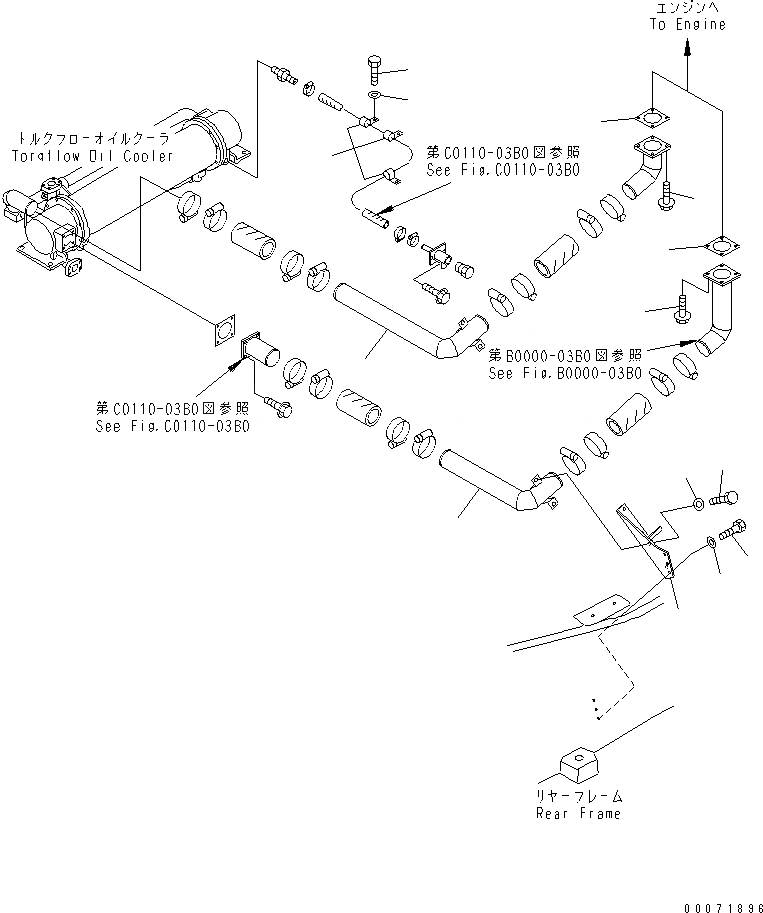 エンジンへ
To Engine

トルクフローオイルクーラ
Torqflow Oil Cooler

第C0110-03B0図参照
See Fig.C0110-03B0

第B0000-03B0図参照
See Fig.B0000-03B0

第C0110-03B0図参照
See Fig.C0110-03B0

リヤーフレーム
Rear Frame

00071896