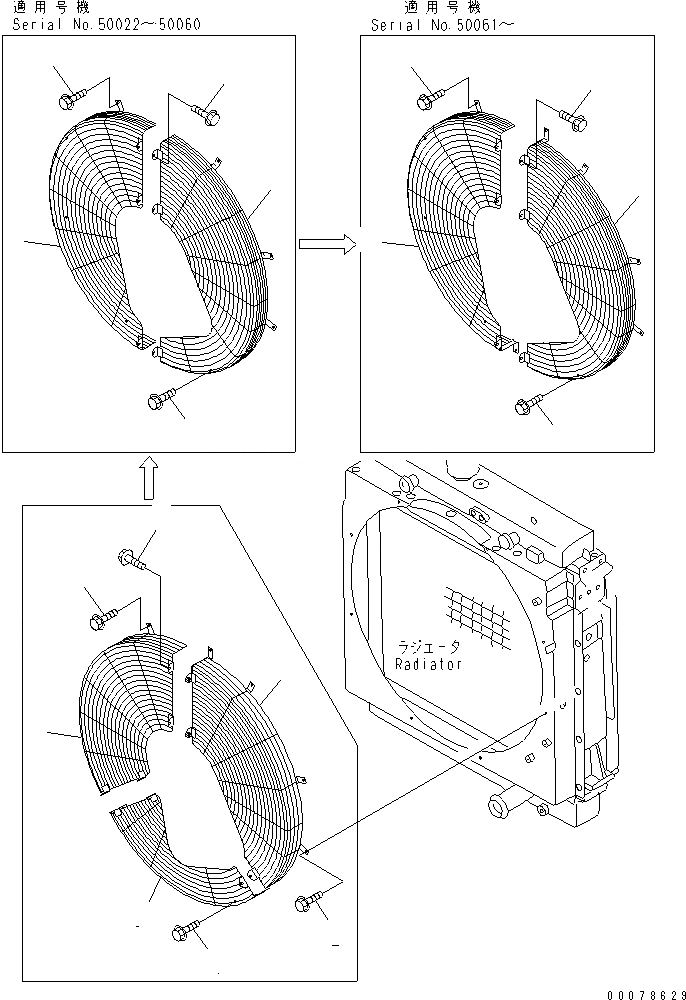 適用号機
Serial No.50022～50060

適用号機
Serial No.50061～

ラジエータ
Radiator

00078629