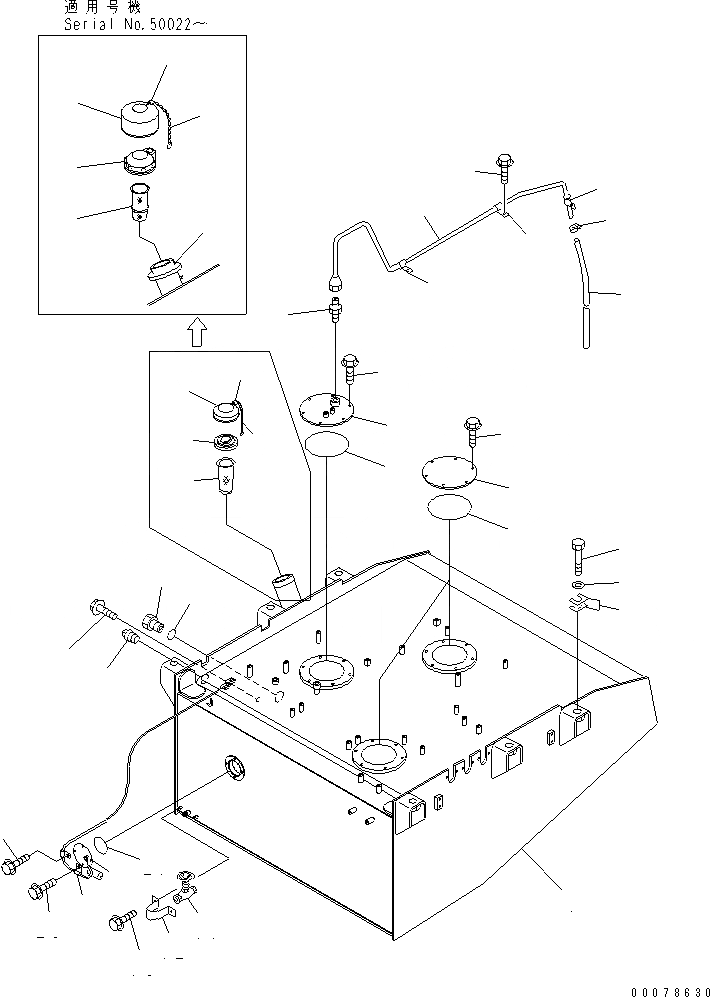 適用号機
Serial No.50022～

00078630