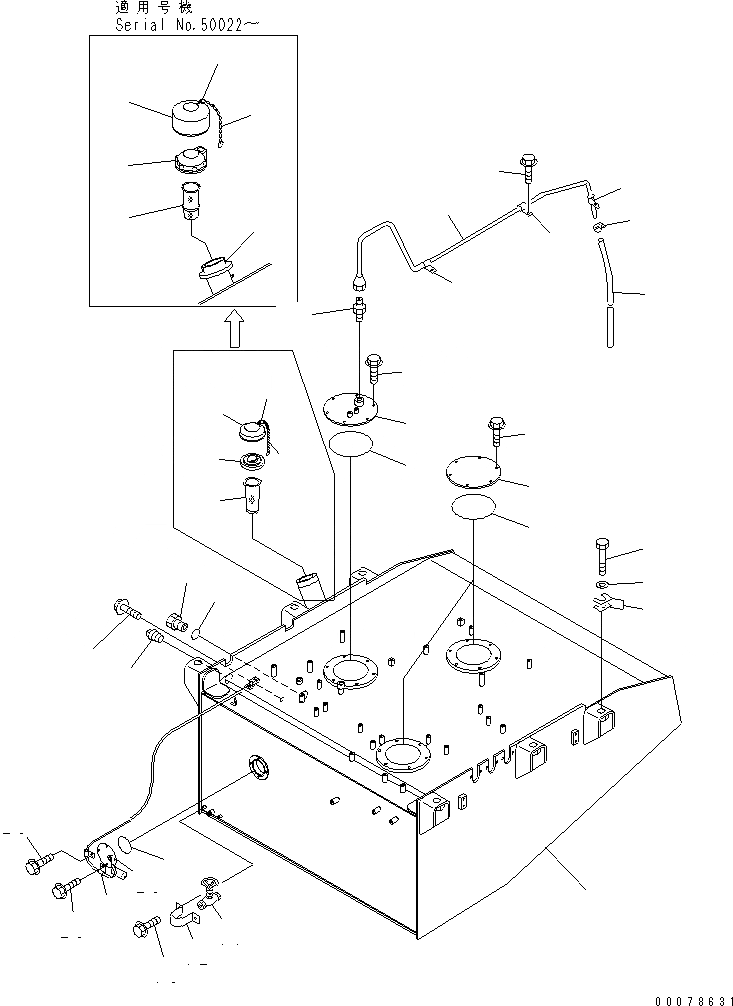 適用号機
Serial No.50022～

00078631